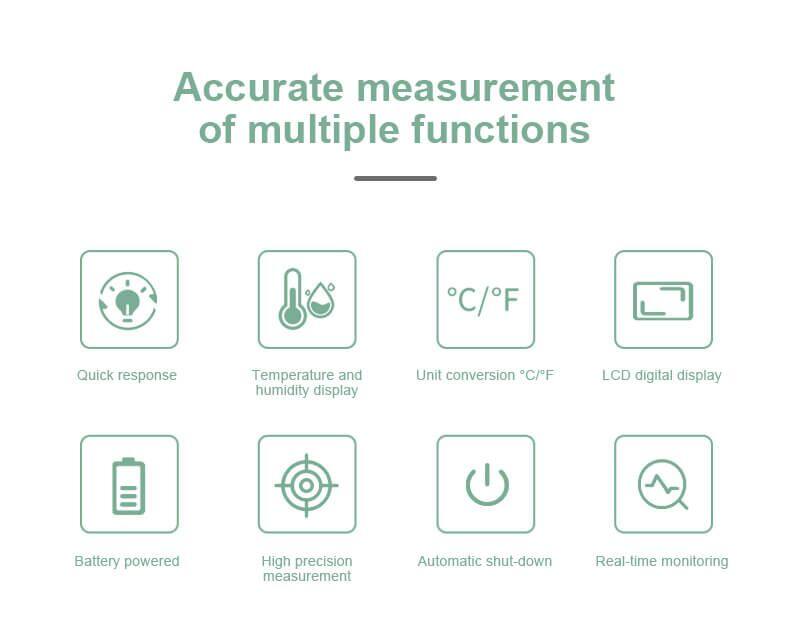 Accurate measurement of multiple functions

Quick response

Temperature and humidity display

°C/°F

Unit conversion °C/°F

LCD digital display

Battery powered

High precision measurement

Automatic shut-down

Real-time monitoring